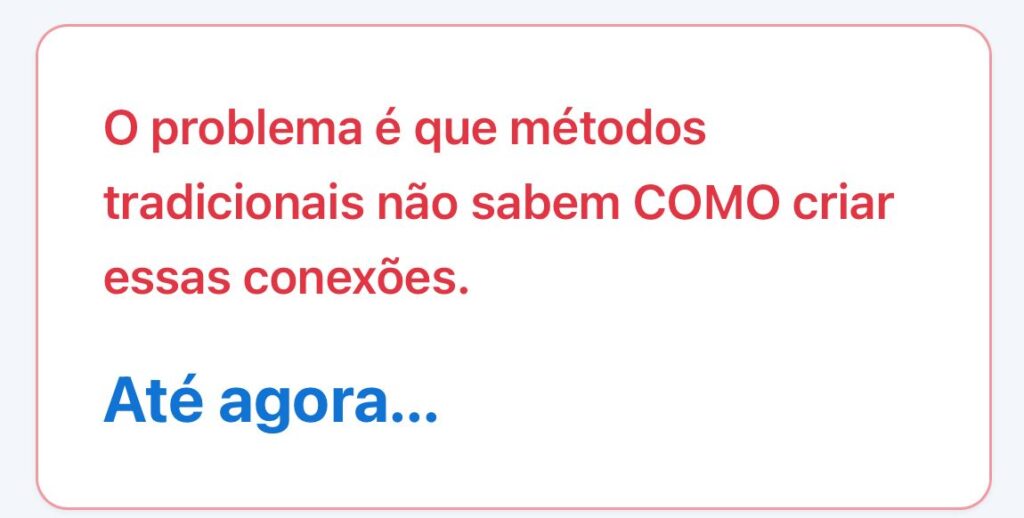 O problema é que métodos tradicionais não sabem COMO criar essas conexões.

Até agora...